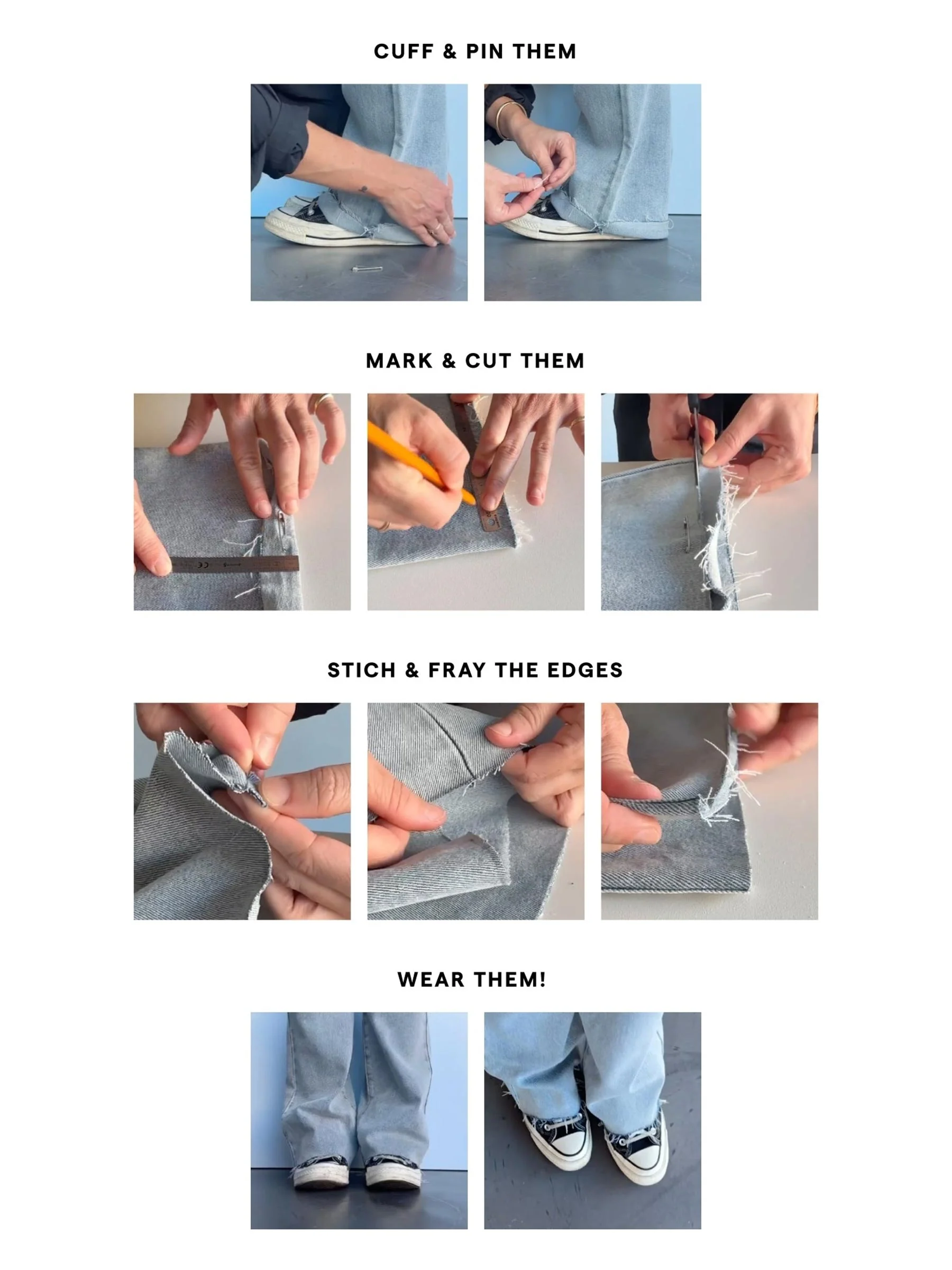 CUFF & PIN THEM

MARK & CUT THEM

STICH & FRAY THE EDGES

WEAR THEM!